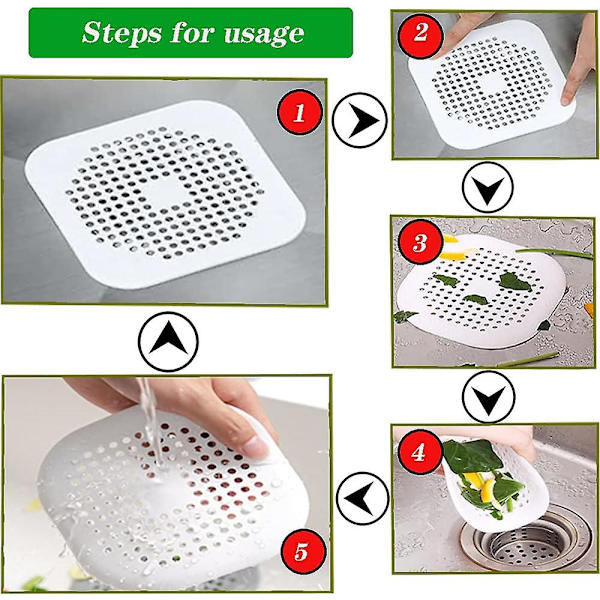 Steps for usage

1

2

3

4

5