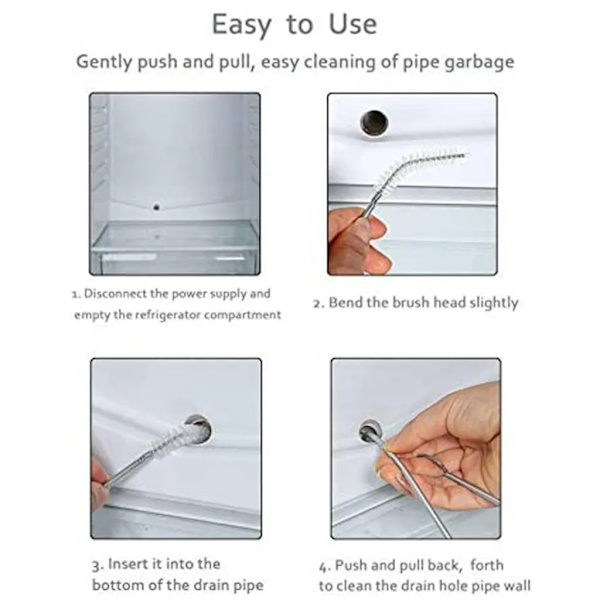 Easy to Use

Gently push and pull, easy cleaning of pipe garbage

1. Disconnect the power supply and empty the refrigerator compartment

2. Bend the brush head slightly

3. Insert it into the bottom of the drain pipe

4. Push and pull back, forth to clean the drain hole pipe wall