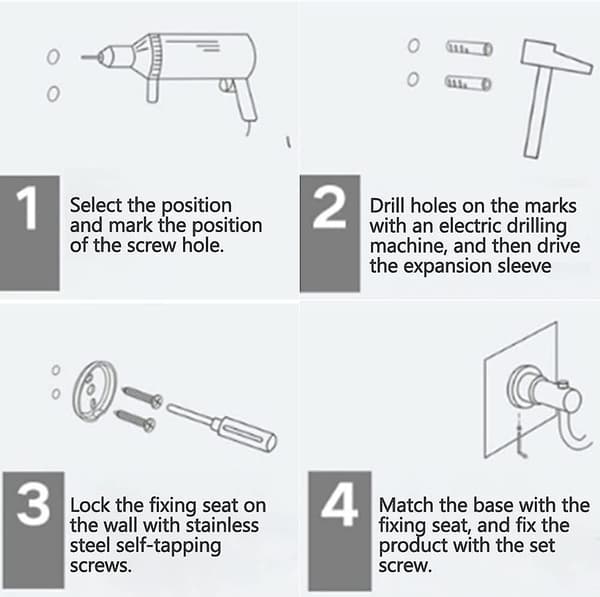 1

Select the position and mark the position of the screw hole.

2

Drill holes on the marks with an electric drilling machine, and then drive the expansion sleeve

3

Lock the fixing seat on the wall with stainless steel self-tapping screws.

4

Match the base with the fixing seat, and fix the product with the set screw.