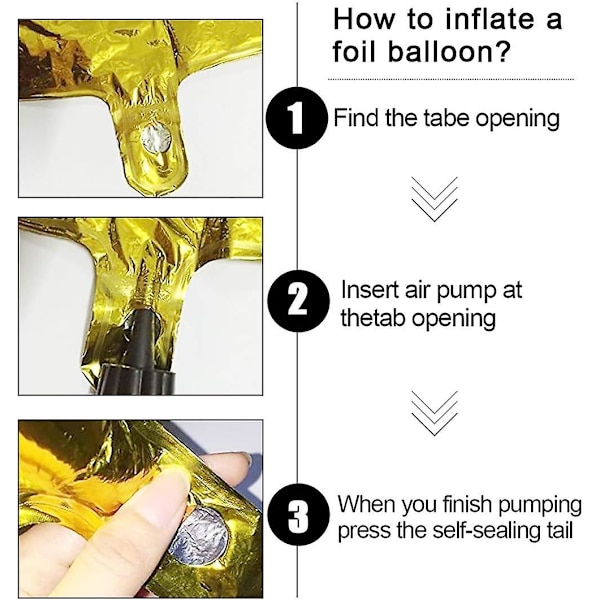 How to inflate a foil balloon?

1 Find the tabe opening

2 Insert air pump at thetab opening

3 When you finish pumping press the self-sealing tail