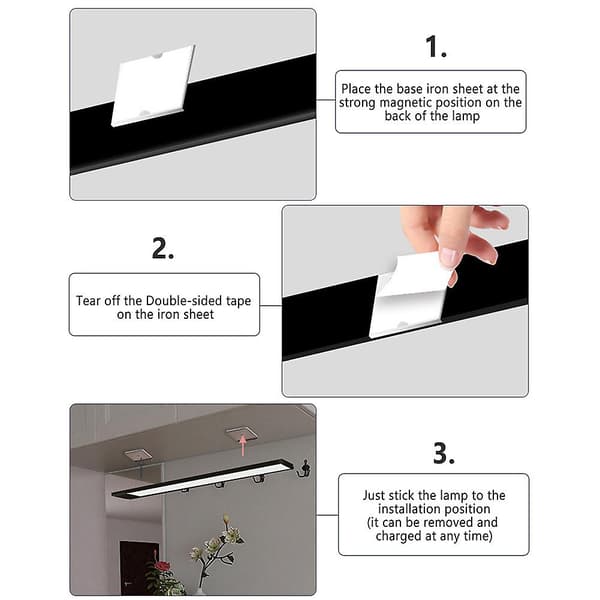 1.

Place the base iron sheet at the strong magnetic position on the back of the lamp

2.

Tear off the Double-sided tape on the iron sheet

3.

Just stick the lamp to the installation position (it can be removed and charged at any time)