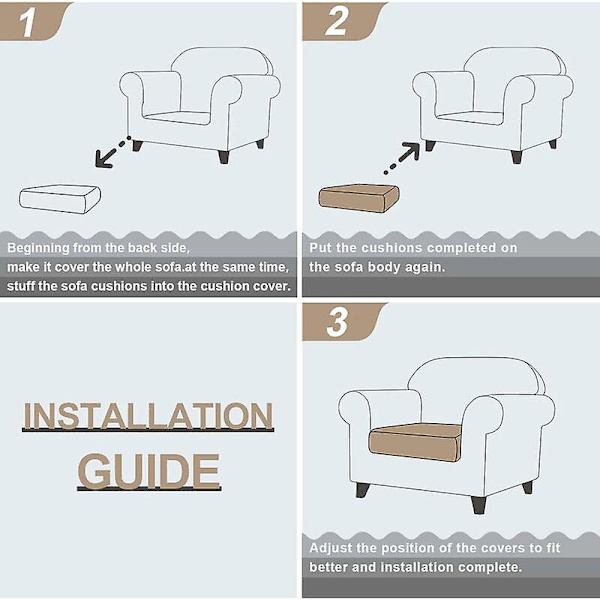 1

Beginning from the back side,
make it cover the whole sofa.at the same time,
stuff the sofa cushions into the cushion cover.

2

Put the cushions completed on
the sofa body again.

INSTALLATION
GUIDE

3

Adjust the position of the covers to fit
better and installation complete.