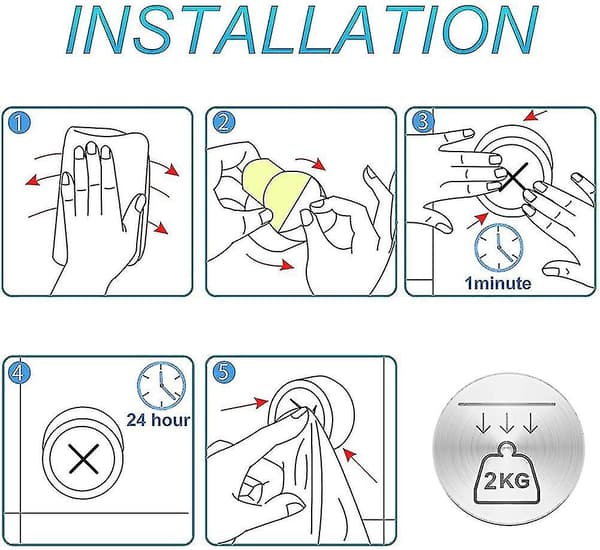 INSTALLATION

1

2

3

1minute

4

24 hour

5

2KG