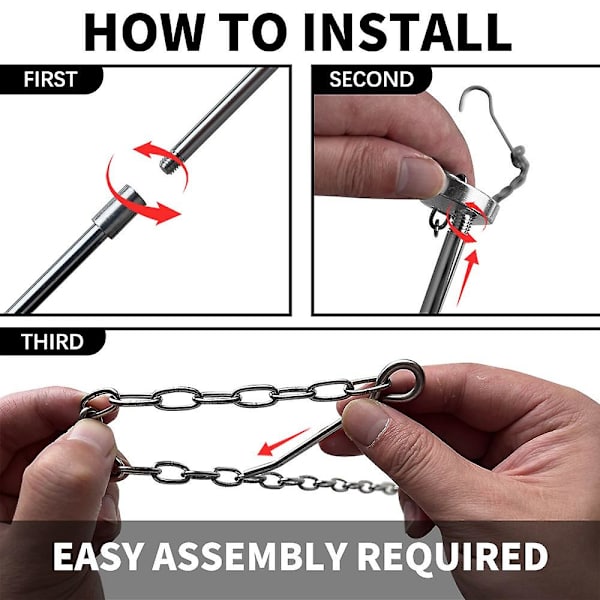 HOW TO INSTALL

FIRST

SECOND

THIRD

EASY ASSEMBLY REQUIRED