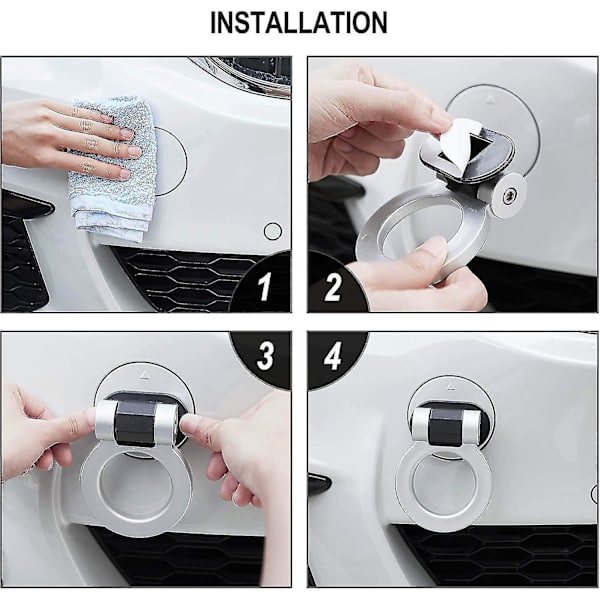 INSTALLATION

1

2

3

4