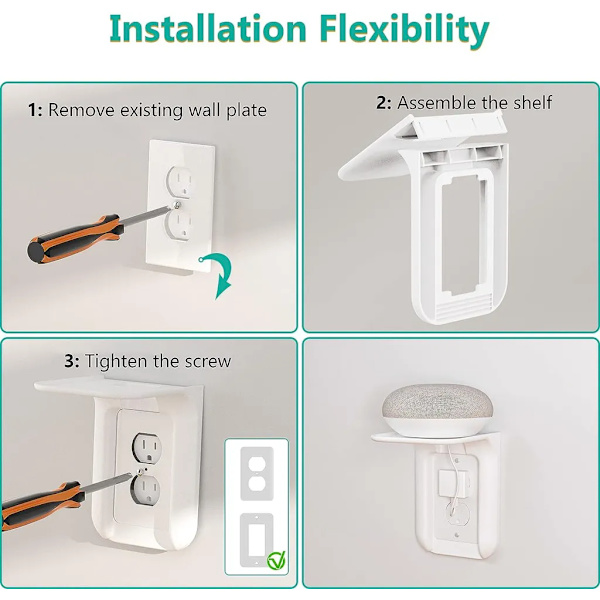 Installation Flexibility

1: Remove existing wall plate

2: Assemble the shelf

3: Tighten the screw