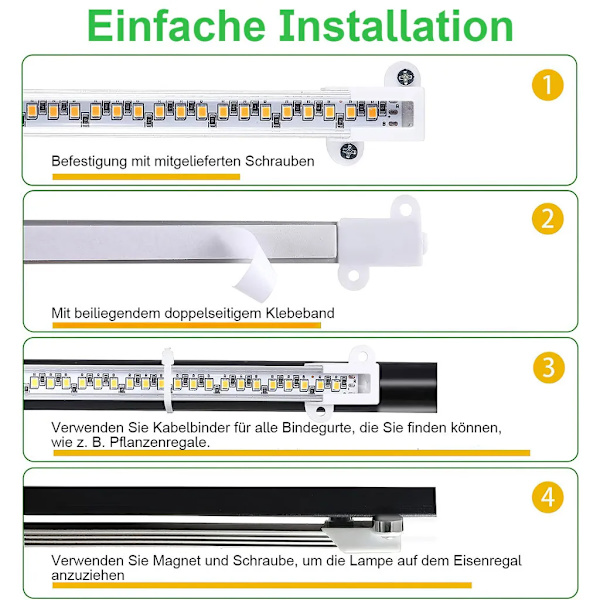 Einfache Installation

1

Befestigung mit mitgelieferten Schrauben

2

Mit beiliegendem doppelseitigem Klebeband

3

Verwenden Sie Kabelbinder für alle Bindegurte, die Sie finden können, wie z. B. Pflanzenregale.

4

Verwenden Sie Magnet und Schraube, um die Lampe auf dem Eisenregal anzuziehen