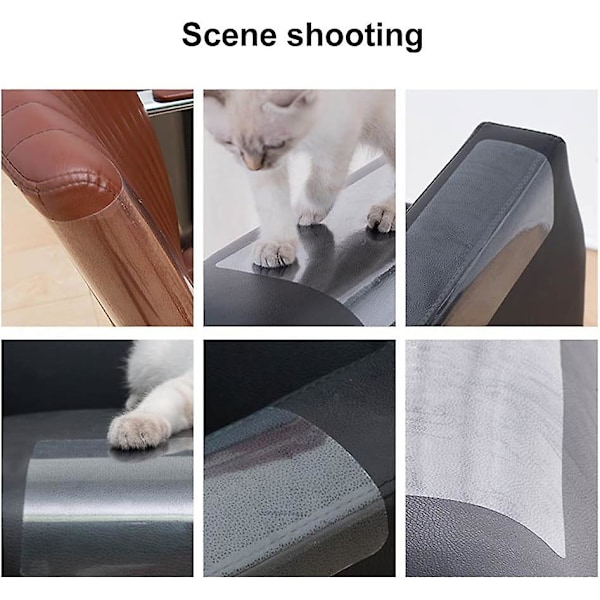 Scene shooting