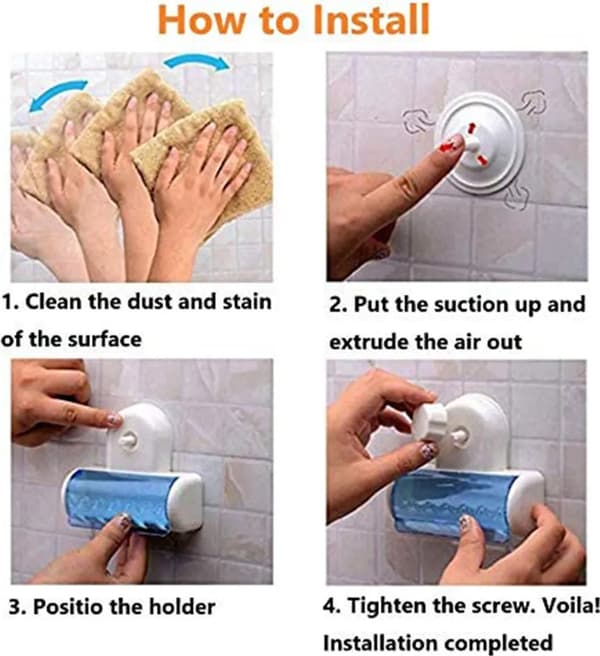 How to Install

1. Clean the dust and stain of the surface

2. Put the suction up and extrude the air out

3. Positio the holder

4. Tighten the screw. Voila! Installation completed