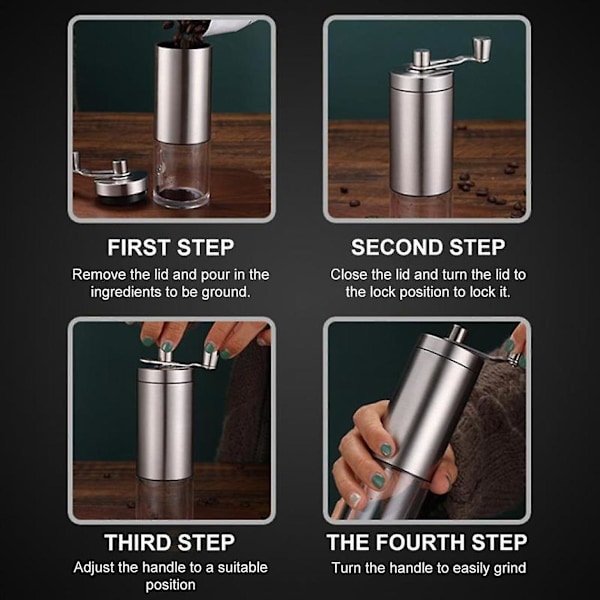 FIRST STEP
Remove the lid and pour in the ingredients to be ground.

SECOND STEP
Close the lid and turn the lid to the lock position to lock it.

THIRD STEP
Adjust the handle to a suitable position

THE FOURTH STEP
Turn the handle to easily grind