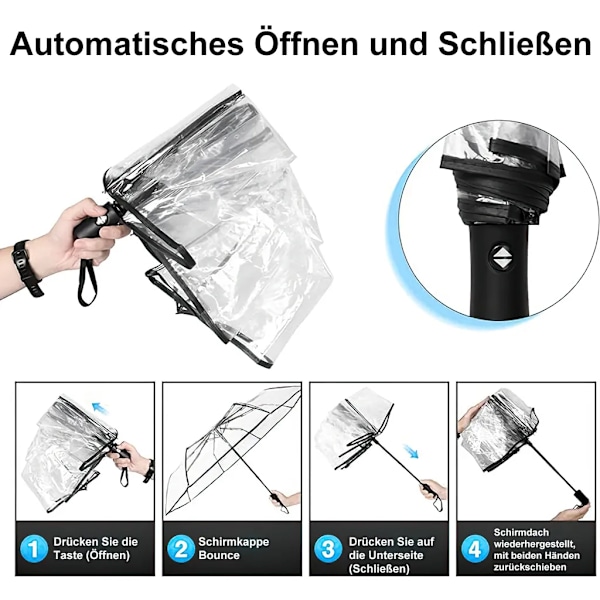 Automatisches Öffnen und Schließen

1 Drücken Sie die Taste (Öffnen)

2 Schirmkappe Bounce

3 Drücken Sie auf die Unterseite (Schließen)

4 Schirmdach wiederhergestellt, mit beiden Händen zurückschieben