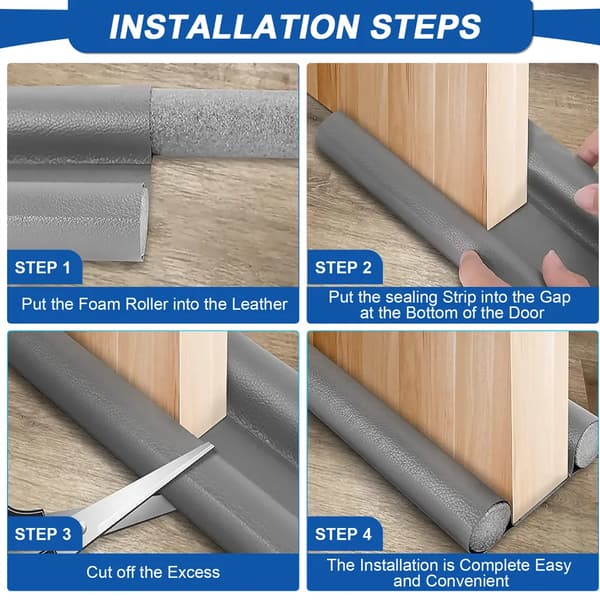 INSTALLATION STEPS

STEP 1

Put the Foam Roller into the Leather

STEP 2

Put the sealing Strip into the Gap at the Bottom of the Door

STEP 3

Cut off the Excess

STEP 4

The Installation is Complete Easy and Convenient