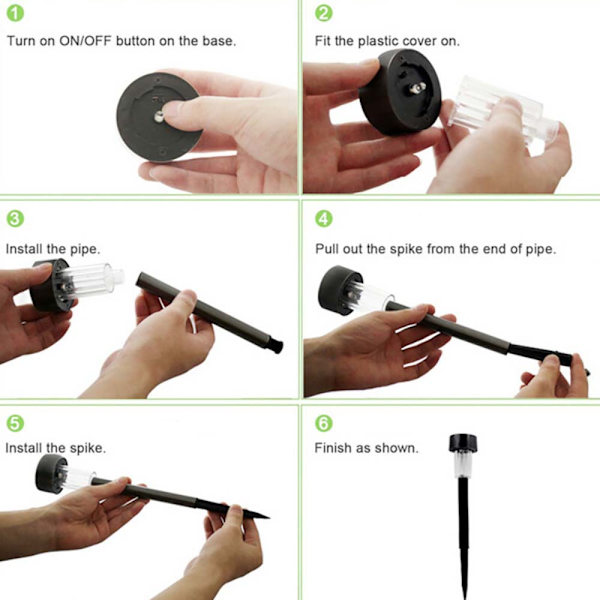 1
Turn on ON/OFF button on the base.

2
Fit the plastic cover on.

3
Install the pipe.

4
Pull out the spike from the end of pipe.

5
Install the spike.

6
Finish as shown.