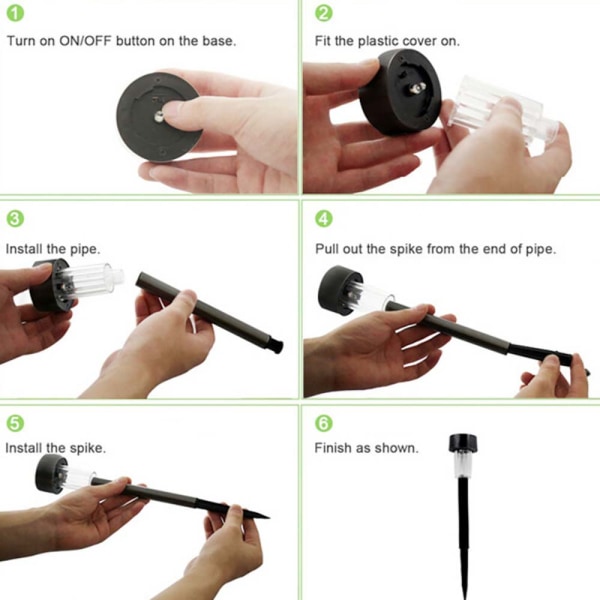 1
Turn on ON/OFF button on the base.

2
Fit the plastic cover on.

3
Install the pipe.

4
Pull out the spike from the end of pipe.

5
Install the spike.

6
Finish as shown.