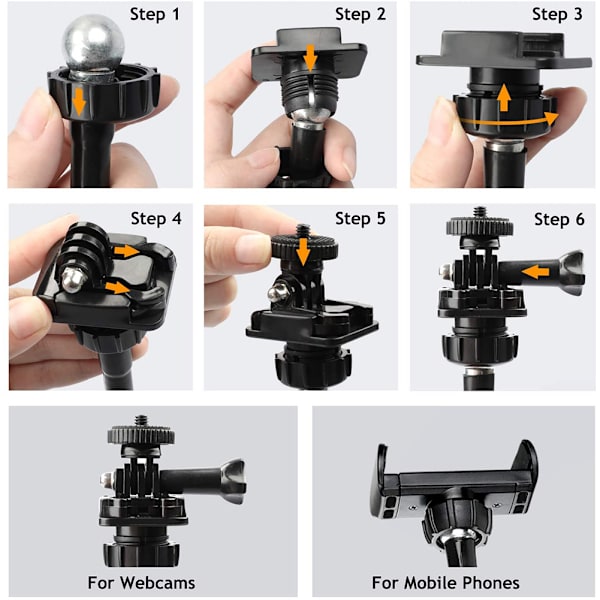 Step 1

Step 2

Step 3

Step 4

Step 5

Step 6

For Webcams

For Mobile Phones