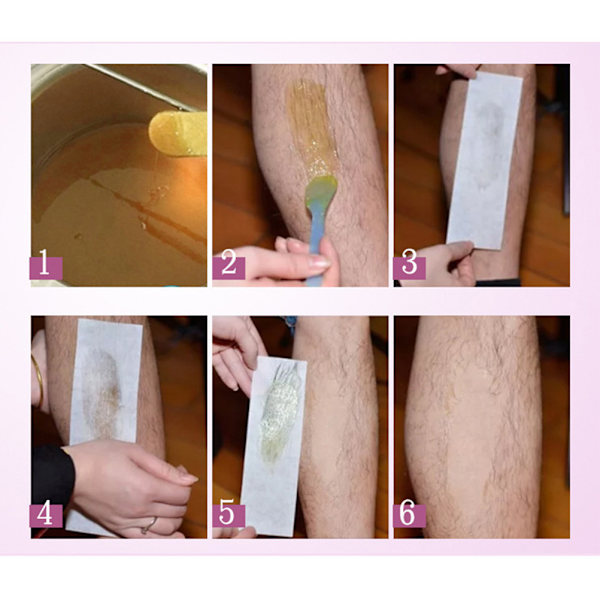 1
2
3
4
5
6