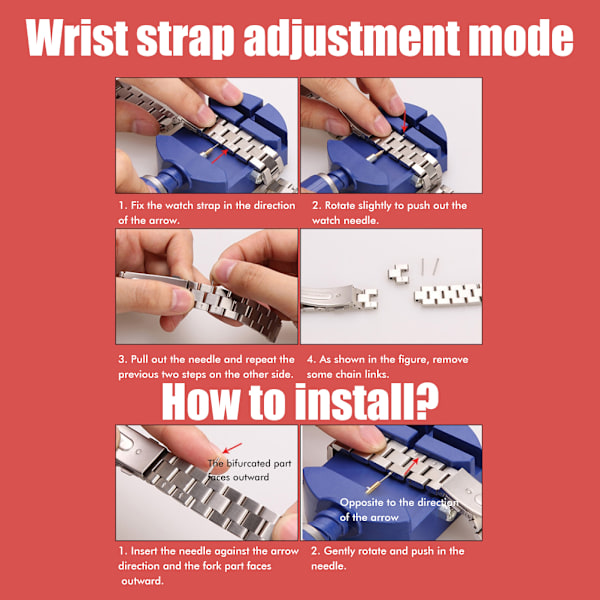 Wrist strap adjustment mode

1. Fix the watch strap in the direction of the arrow.

2. Rotate slightly to push out the watch needle.

3. Pull out the needle and repeat the previous two steps on the other side.

4. As shown in the figure, remove some chain links.

How to install?

The bifurcated part faces outward

Opposite to the direction of the arrow

1. Insert the needle against the arrow direction and the fork part faces outward.

2. Gently rotate and push in the needle.