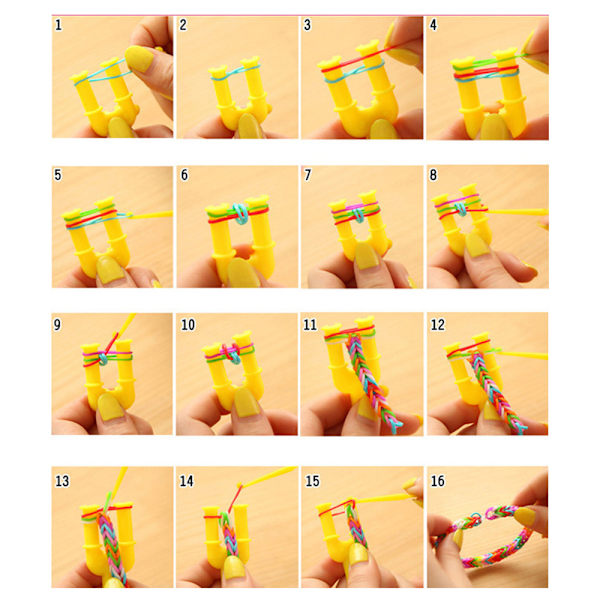 1
2
3
4
5
6
7
8
9
10
11
12
13
14
15
16