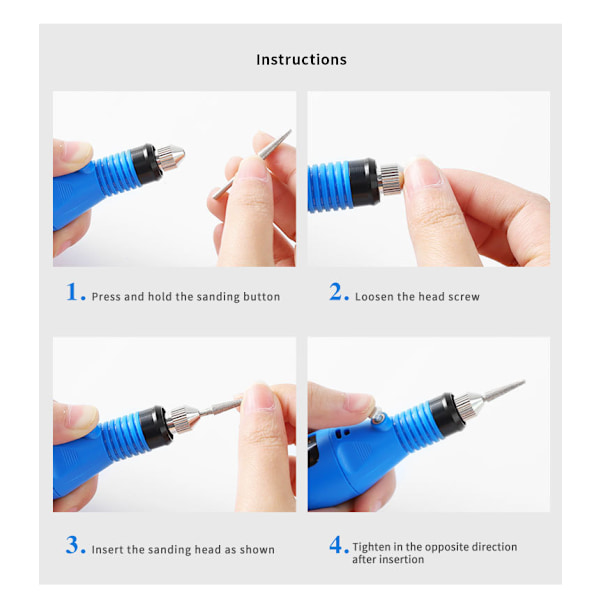 Instructions

1. Press and hold the sanding button

2. Loosen the head screw

3. Insert the sanding head as shown

4. Tighten in the opposite direction after insertion