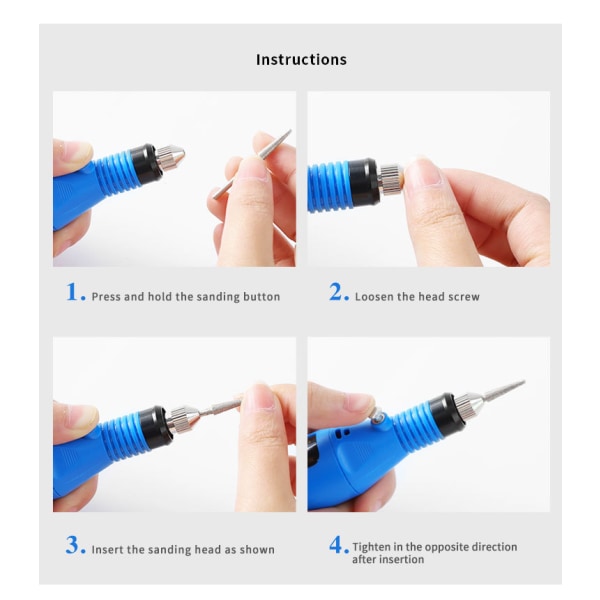 Instructions

1. Press and hold the sanding button

2. Loosen the head screw

3. Insert the sanding head as shown

4. Tighten in the opposite direction after insertion