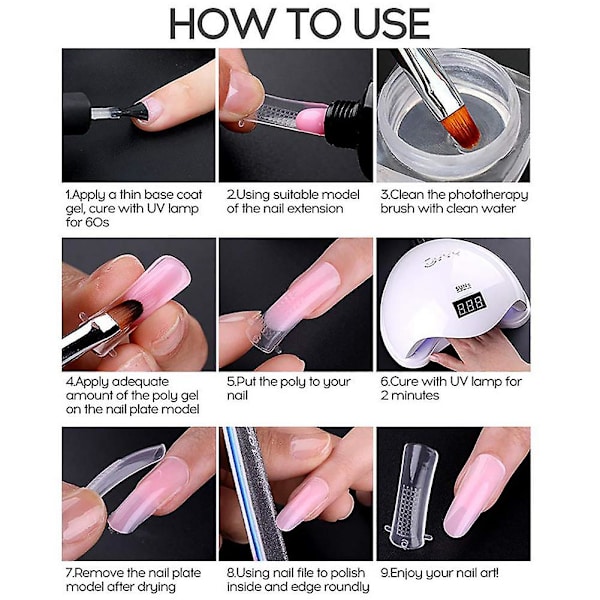 HOW TO USE

1.Apply a thin base coat gel, cure with UV lamp for 60s

2.Using suitable model of the nail extension

3.Clean the phototherapy brush with clean water

4.Apply adequate amount of the poly gel on the nail plate model

5.Put the poly to your nail

888

6.Cure with UV lamp for 2 minutes

7.Remove the nail plate model after drying

8.Using nail file to polish inside and edge roundly

9.Enjoy your nail art!