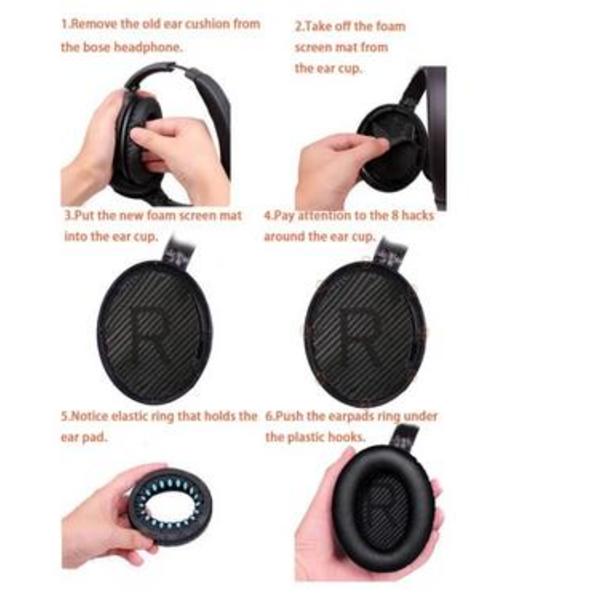 1.Remove the old ear cushion from the bose headphone.

2.Take off the foam screen mat from the ear cup.

3.Put the new foam screen mat into the ear cup.

4.Pay attention to the 8 hacks around the ear cup.

R

R

5.Notice elastic ring that holds the ear pad.

6.Push the earpads ring under the plastic hooks.