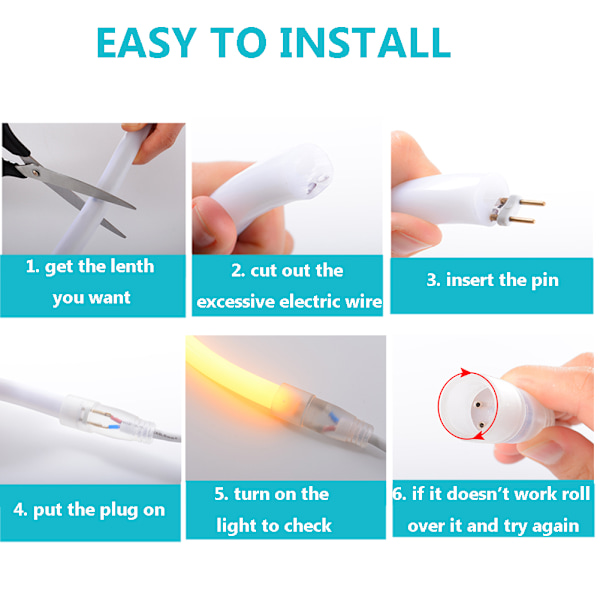 EASY TO INSTALL

1. get the lenth you want

2. cut out the excessive electric wire

3. insert the pin

4. put the plug on

5. turn on the light to check

6. if it doesn't work roll over it and try again