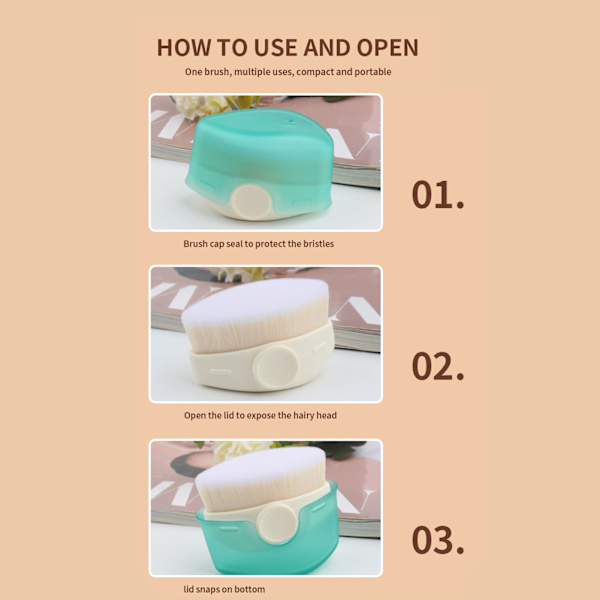 HOW TO USE AND OPEN

One brush, multiple uses, compact and portable

01.

Brush cap seal to protect the bristles

02.

Open the lid to expose the hairy head

03.

lid snaps on bottom