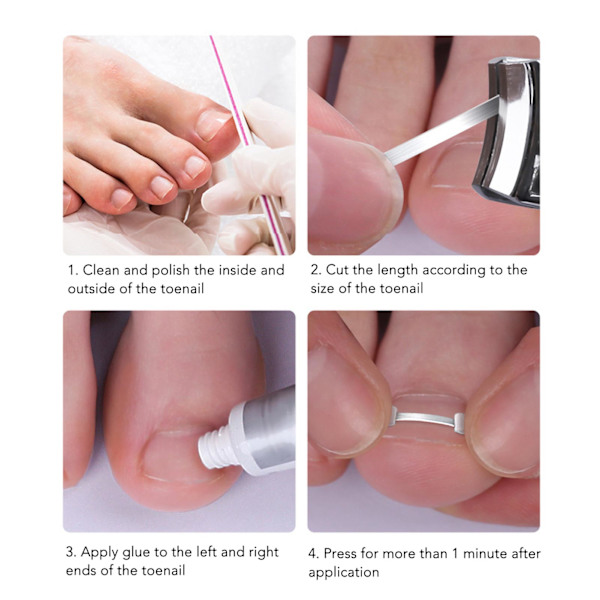 1. Clean and polish the inside and outside of the toenail

2. Cut the length according to the size of the toenail

3. Apply glue to the left and right ends of the toenail

4. Press for more than 1 minute after application