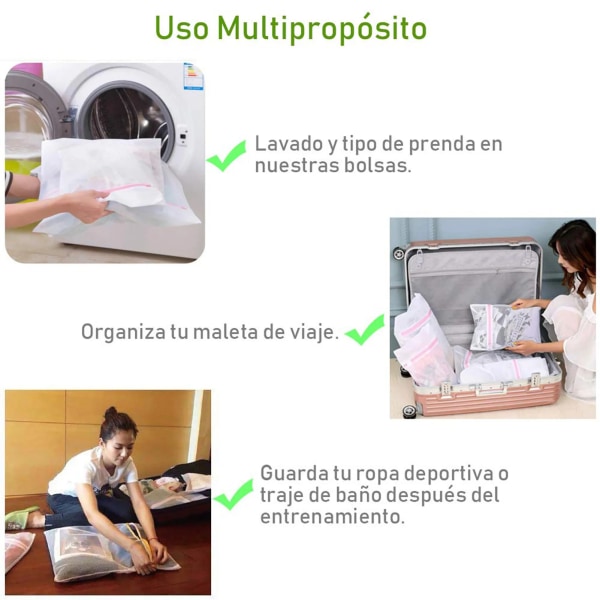 Uso Multipropósito

Lavado y tipo de prenda en nuestras bolsas.

Organiza tu maleta de viaje.

Guarda tu ropa deportiva o traje de baño después del entrenamiento.