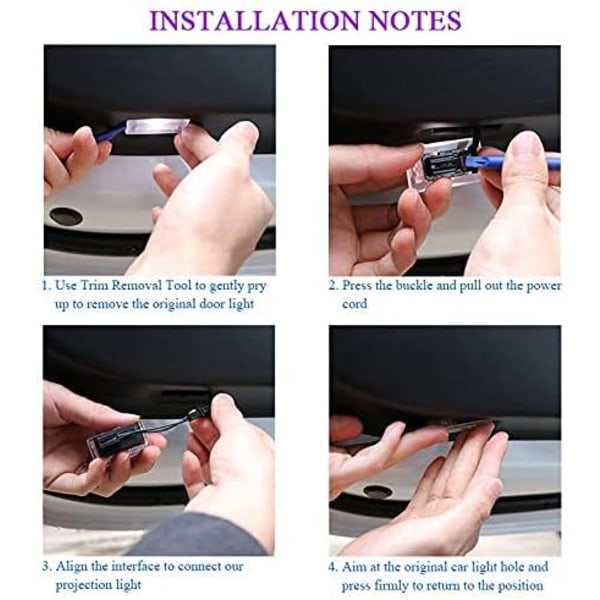 INSTALLATION NOTES

1. Use Trim Removal Tool to gently pry up to remove the original door light

2. Press the buckle and pull out the power cord

3. Align the interface to connect our projection light

4. Aim at the original car light hole and press firmly to return to the position