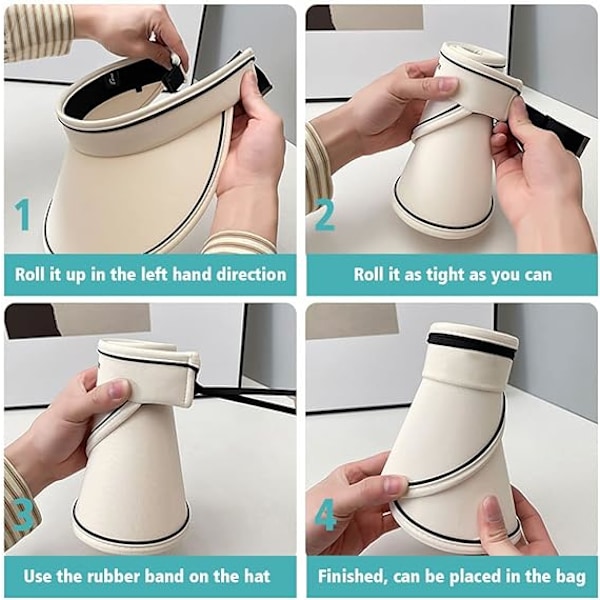 1

Roll it up in the left hand direction

2

Roll it as tight as you can

3

Use the rubber band on the hat

4

Finished, can be placed in the bag