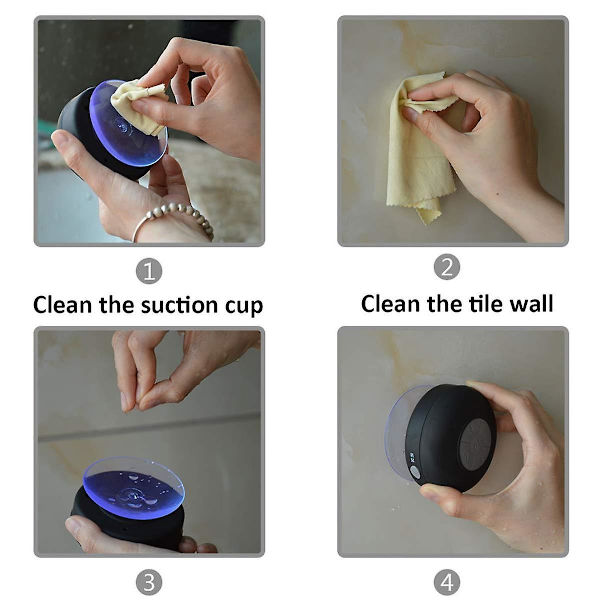 1
Clean the suction cup

2
Clean the tile wall

3

4