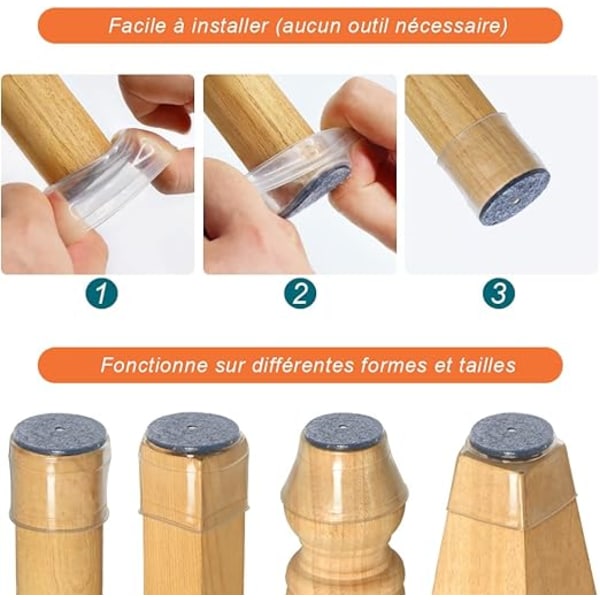 Facile à installer (aucun outil nécessaire)

1

2

3

Fonctionne sur différentes formes et tailles