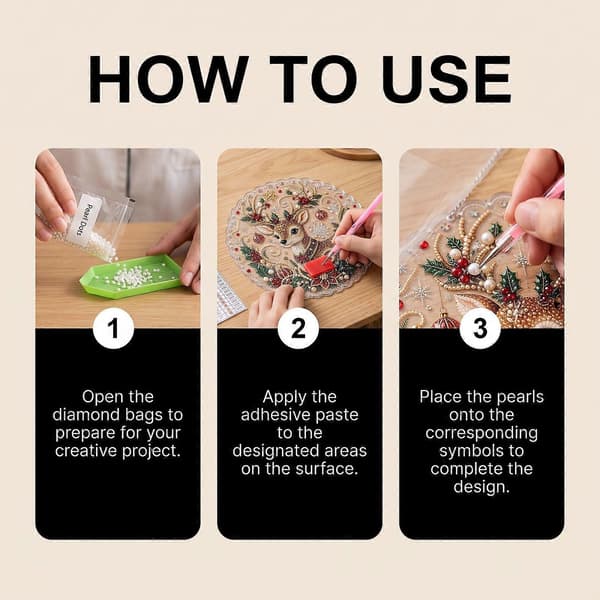 HOW TO USE

Pearl Dots

1

Open the diamond bags to prepare for your creative project.

2

Apply the adhesive paste to the designated areas on the surface.

3

Place the pearls onto the corresponding symbols to complete the design.