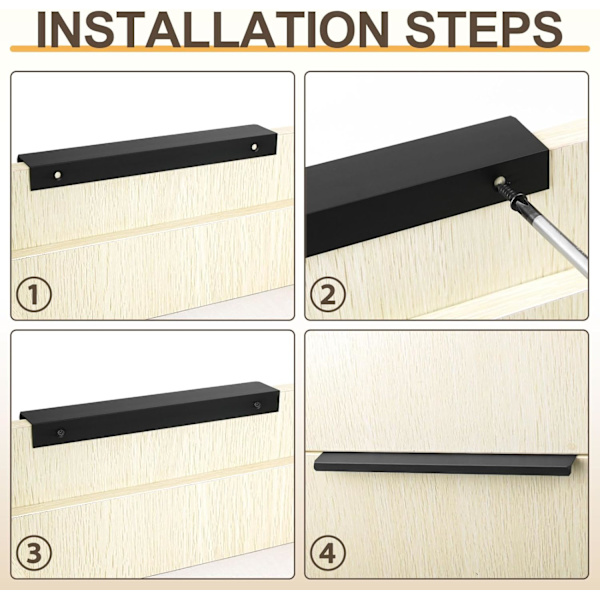 INSTALLATION STEPS

①

②

③

④