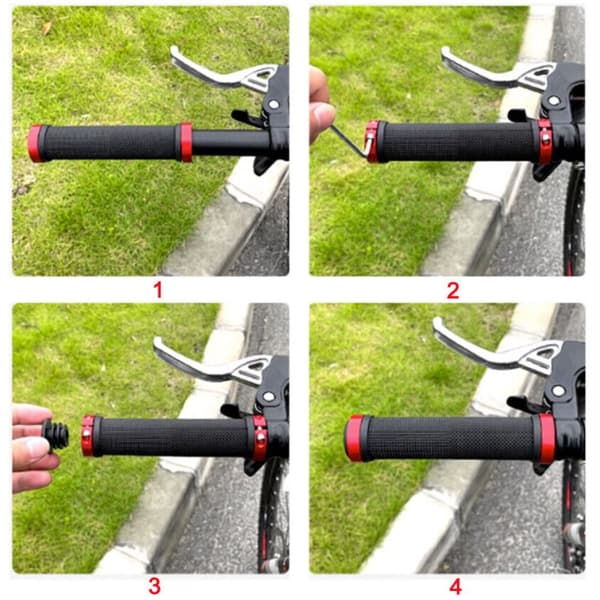 1

2

3

4