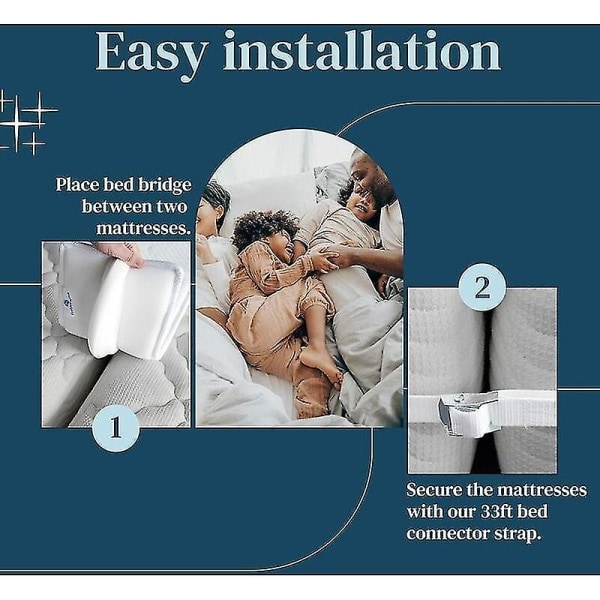 Easy installation

Place bed bridge between two mattresses.

1

2

Secure the mattresses with our 33ft bed connector strap.