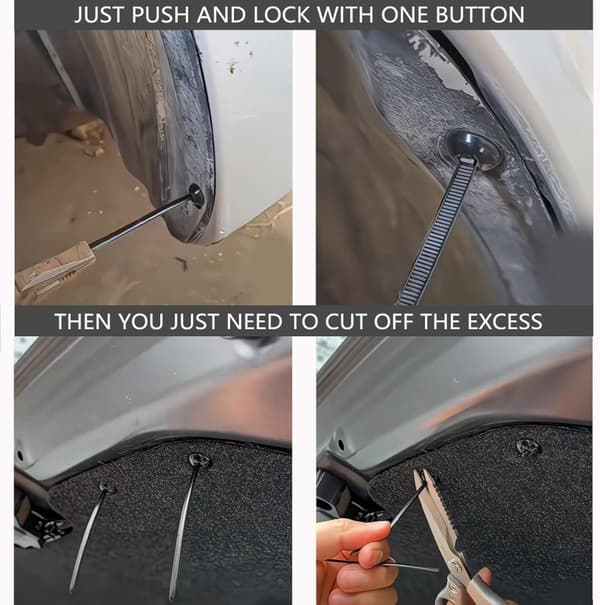 JUST PUSH AND LOCK WITH ONE BUTTON

THEN YOU JUST NEED TO CUT OFF THE EXCESS