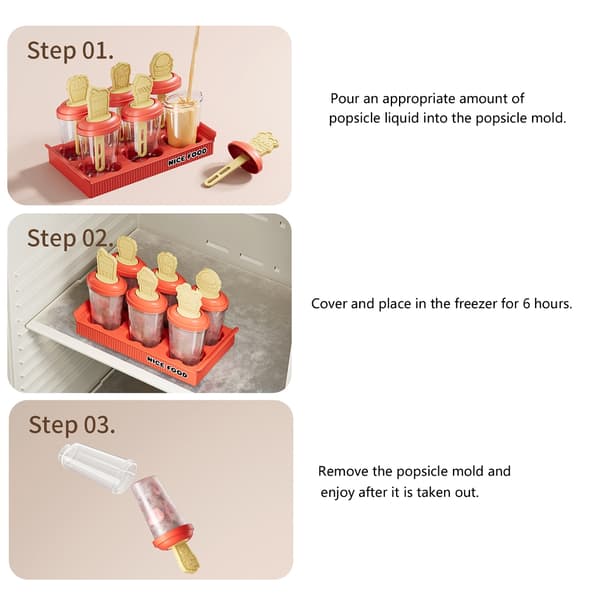 Step 01.

NICE FOOD

Pour an appropriate amount of popsicle liquid into the popsicle mold.

Step 02.

NICE FOOD

Cover and place in the freezer for 6 hours.

Step 03.

Remove the popsicle mold and enjoy after it is taken out.