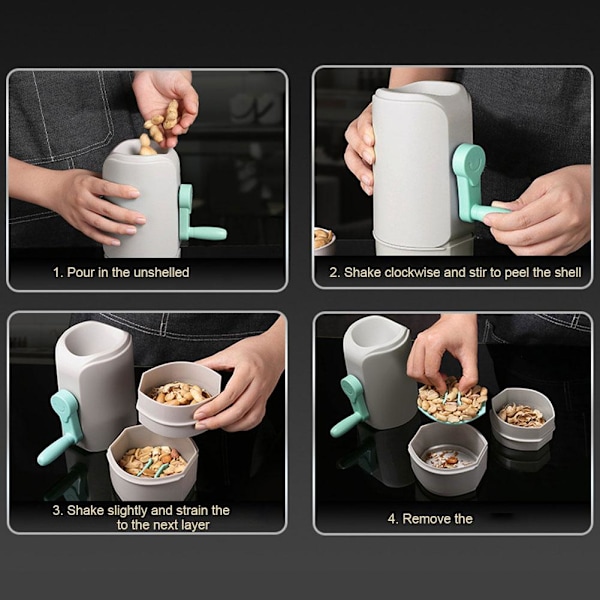 1. Pour in the unshelled

2. Shake clockwise and stir to peel the shell

3. Shake slightly and strain the to the next layer

4. Remove the