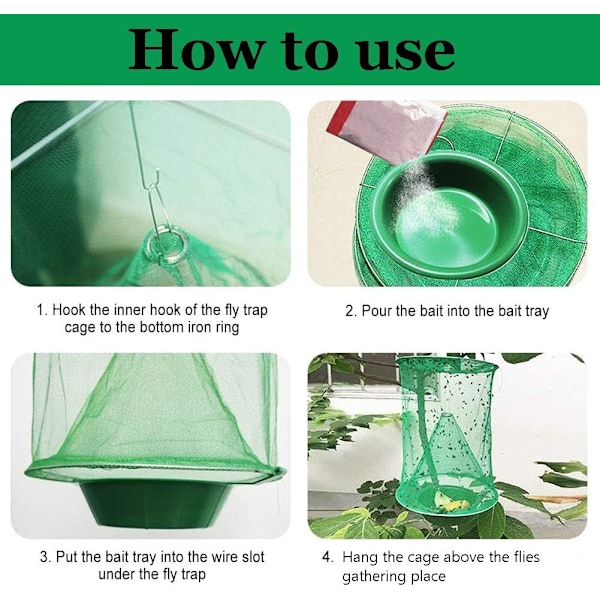 How to use

1. Hook the inner hook of the fly trap cage to the bottom iron ring

2. Pour the bait into the bait tray

3. Put the bait tray into the wire slot under the fly trap

4. Hang the cage above the flies gathering place