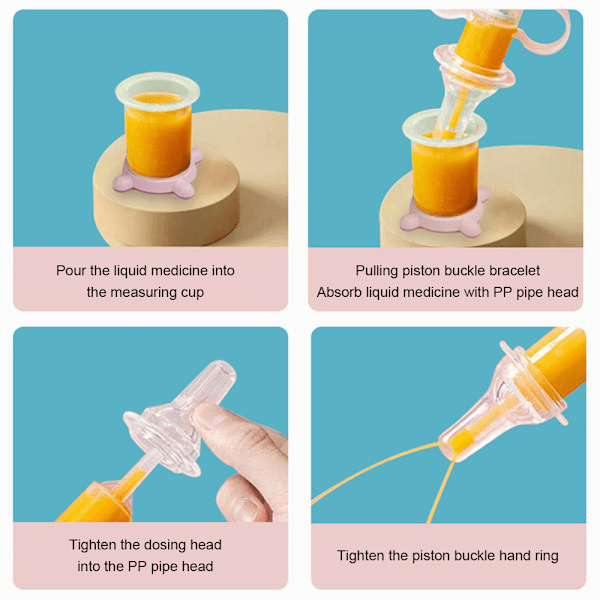 Pour the liquid medicine into the measuring cup

Pulling piston buckle bracelet
Absorb liquid medicine with PP pipe head

Tighten the dosing head into the PP pipe head

Tighten the piston buckle hand ring