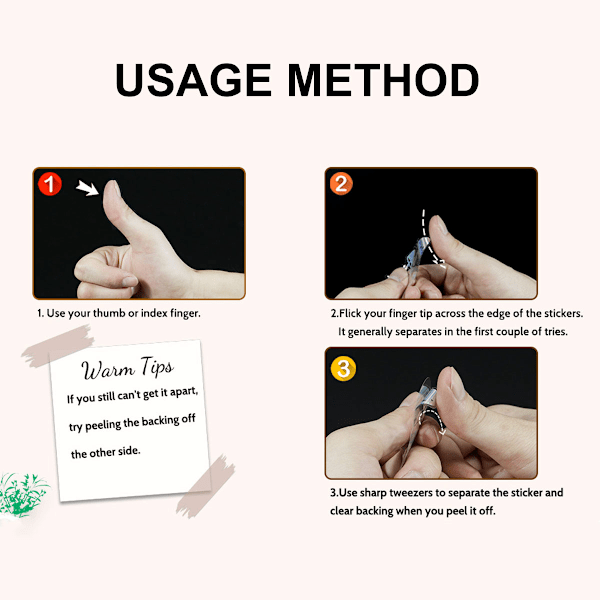 USAGE METHOD

1

1. Use your thumb or index finger.

Warm Tips

If you still can't get it apart, try peeling the backing off the other side.

2

2.Flick your finger tip across the edge of the stickers. It generally separates in the first couple of tries.

3

3.Use sharp tweezers to separate the sticker and clear backing when you peel it off.