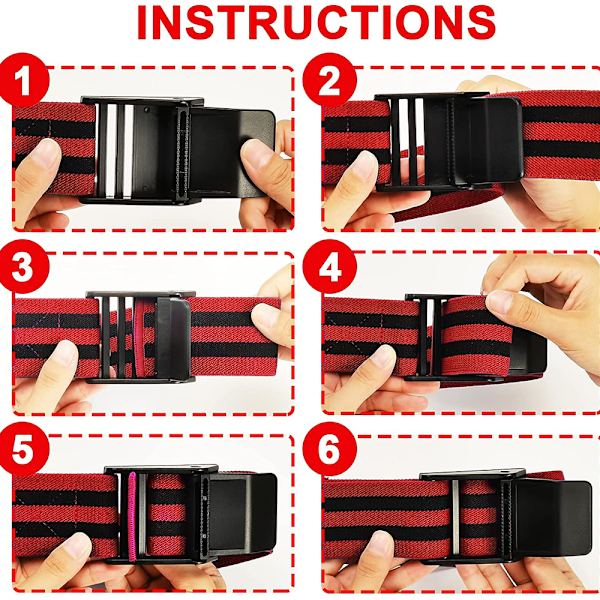 INSTRUCTIONS

1

2

3

4

5

6