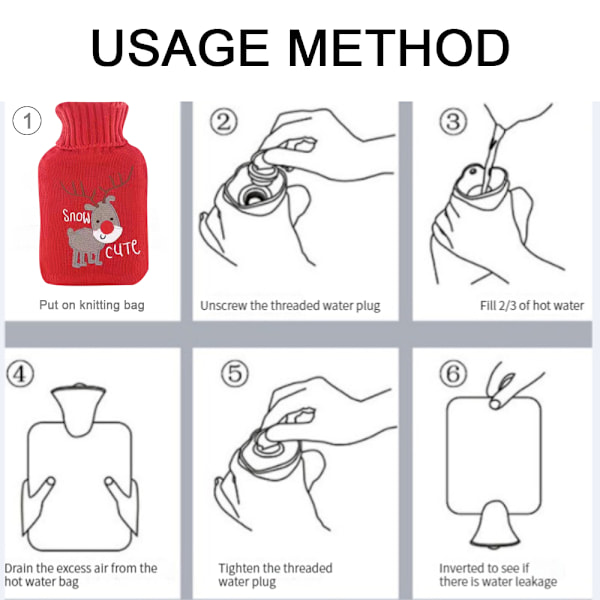 USAGE METHOD

1

SNOW CUTE

Put on knitting bag

2

Unscrew the threaded water plug

3

Fill 2/3 of hot water

4

Drain the excess air from the hot water bag

5

Tighten the threaded water plug

6

Inverted to see if there is water leakage