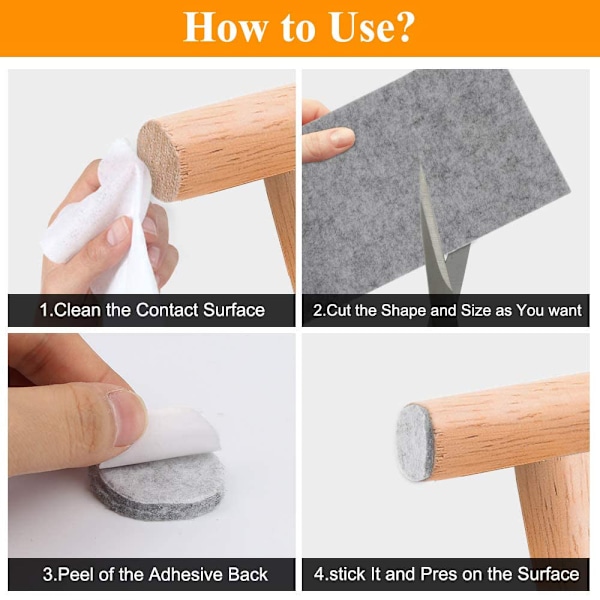 How to Use?

1.Clean the Contact Surface

2.Cut the Shape and Size as You want

3.Peel of the Adhesive Back

4.stick It and Pres on the Surface