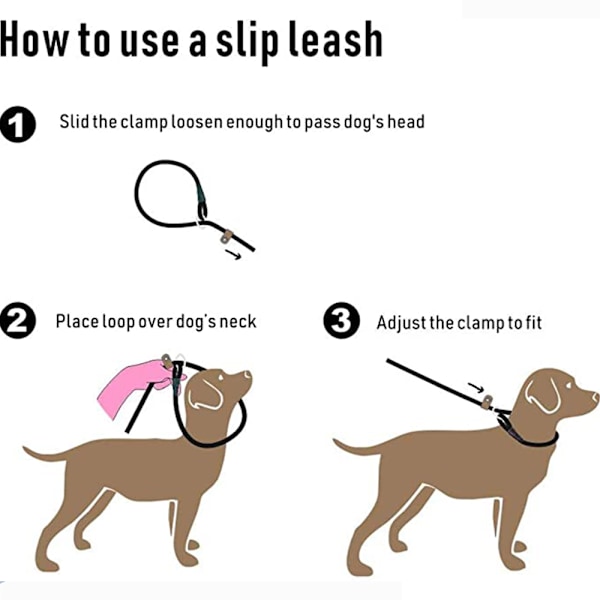 How to use a slip leash

1 Slid the clamp loosen enough to pass dog's head

2 Place loop over dog's neck

3 Adjust the clamp to fit