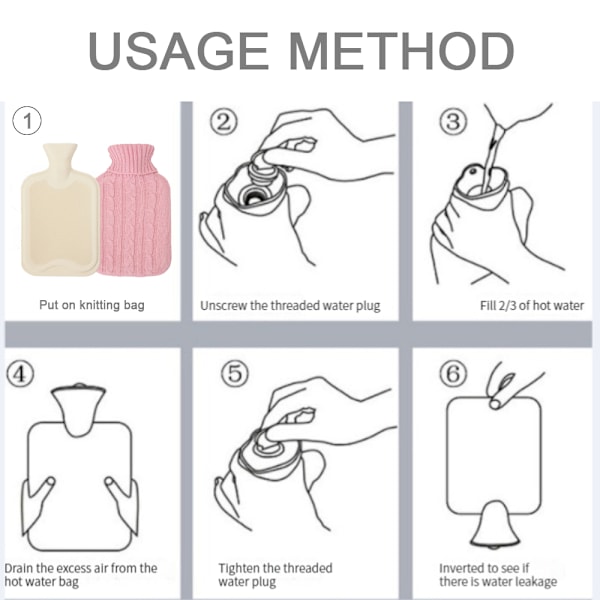 USAGE METHOD

①
Put on knitting bag

②
Unscrew the threaded water plug

③
Fill 2/3 of hot water

④
Drain the excess air from the hot water bag

⑤
Tighten the threaded water plug

⑥
Inverted to see if there is water leakage