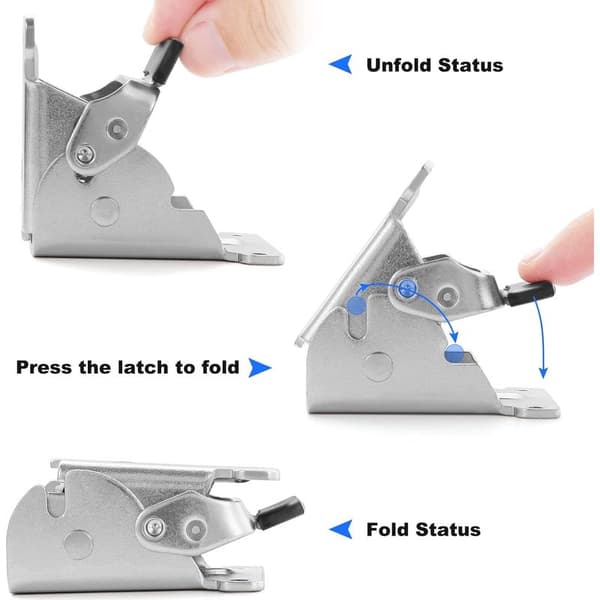 Unfold Status

Press the latch to fold

Fold Status